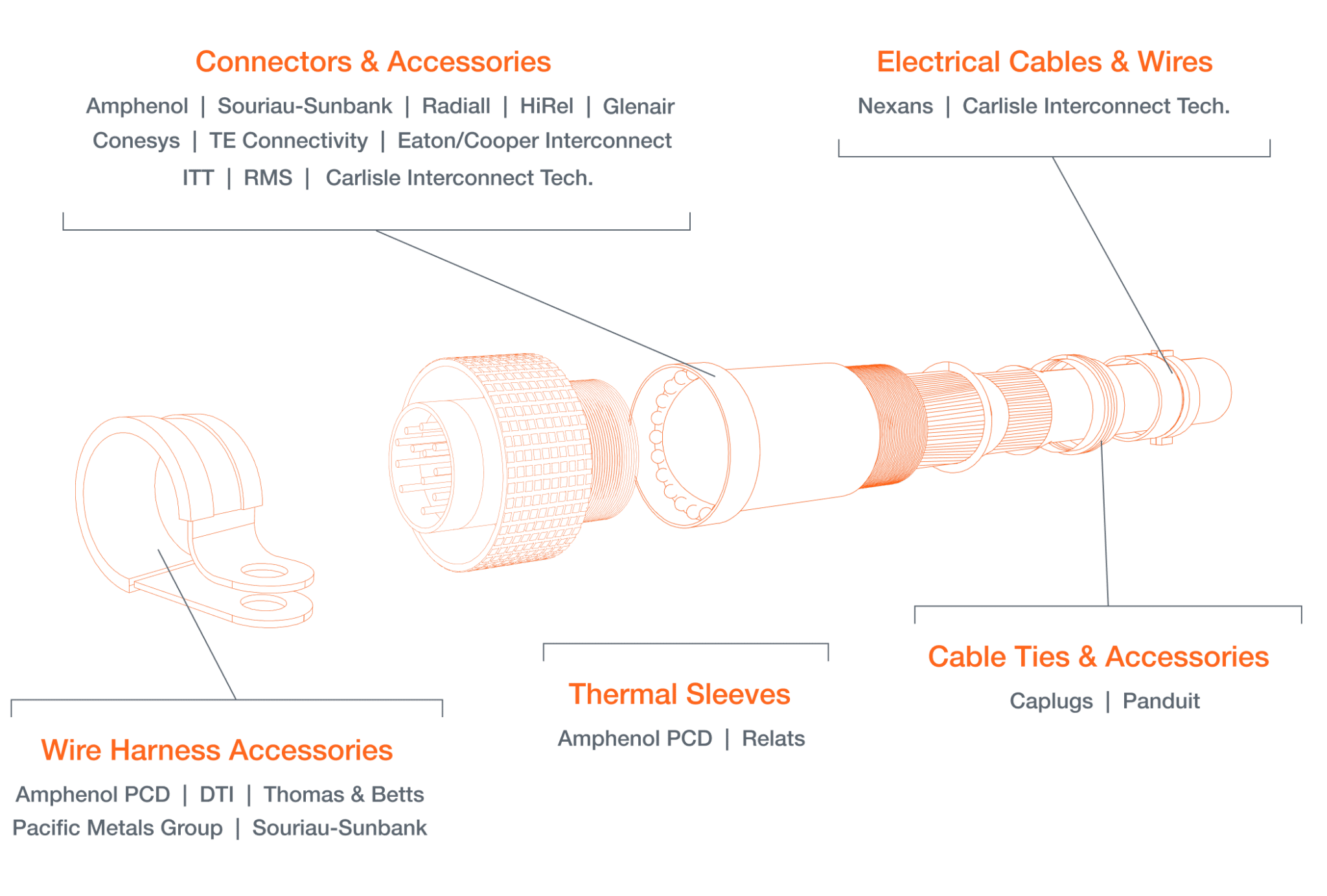 Connectors & Accessories

Amphenol | Souriau-Sunbank | Radiall | HiRel | Glenair
Conesys | TE Connectivity | Eaton/Cooper Interconnect
ITT | RMS | Carlisle Interconnect Tech.

Electrical Cables & Wires

Nexans | Carlisle Interconnect Tech.

Wire Harness Accessories

Amphenol PCD | DTI | Thomas & Betts
Pacific Metals Group | Souriau-Sunbank

Thermal Sleeves

Amphenol PCD | Relats

Cable Ties & Accessories

Caplugs | Panduit